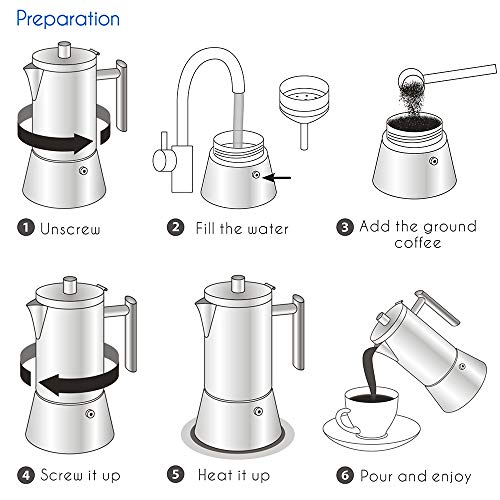 Preparation

1 Unscrew

2 Fill the water

3 Add the ground coffee

4 Screw it up

5 Heat it up

6 Pour and enjoy