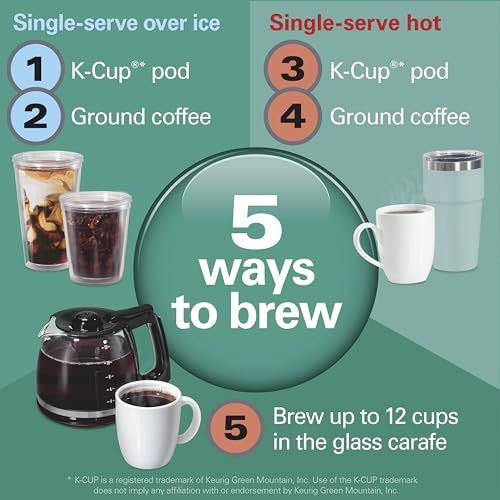 Single-serve over ice

1 K-Cup®* pod

2 Ground coffee

Single-serve hot

3 K-Cup®* pod

4 Ground coffee

5 ways to brew

5 Brew up to 12 cups in the glass carafe

* K-CUP is a registered trademark of Keurig Green Mountain, Inc. Use of the K-CUP trademark does not imply any affiliation with or endorsement by Keurig Green Mountain, Inc.