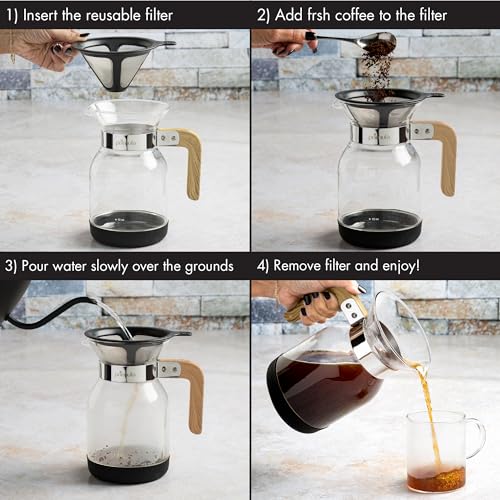 1) Insert the reusable filter

2) Add frsh coffee to the filter

3) Pour water slowly over the grounds

4) Remove filter and enjoy!