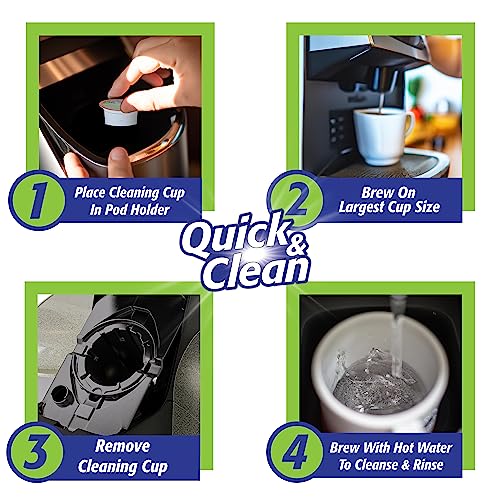 1
Place Cleaning Cup In Pod Holder

2
Brew On Largest Cup Size

Quick & Clean

3
Remove Cleaning Cup

4
Brew With Hot Water To Cleanse & Rinse